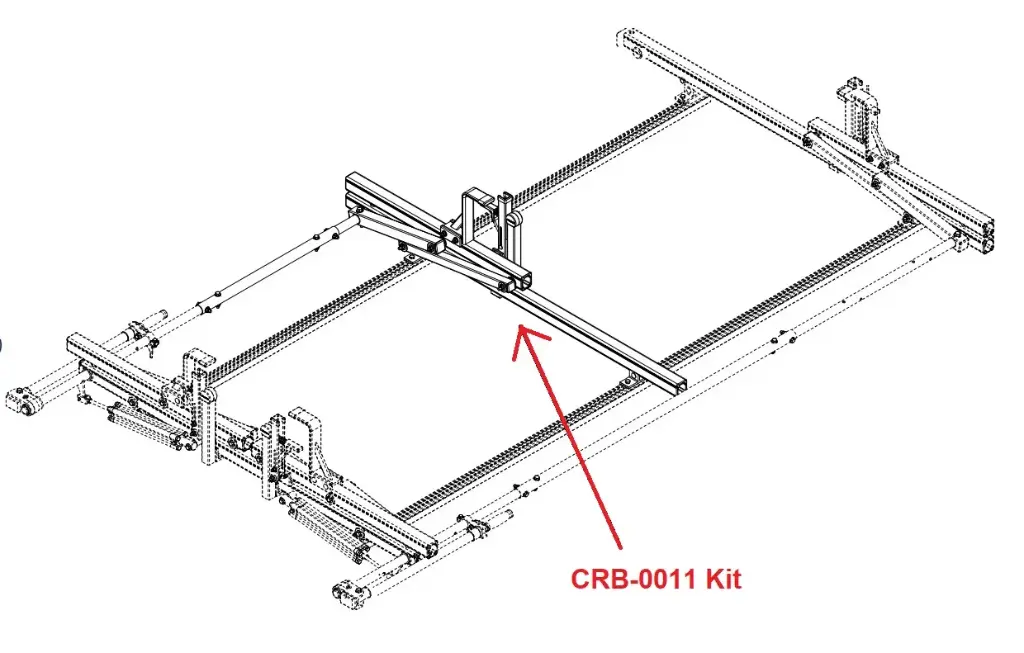 CRB-0011 Kit